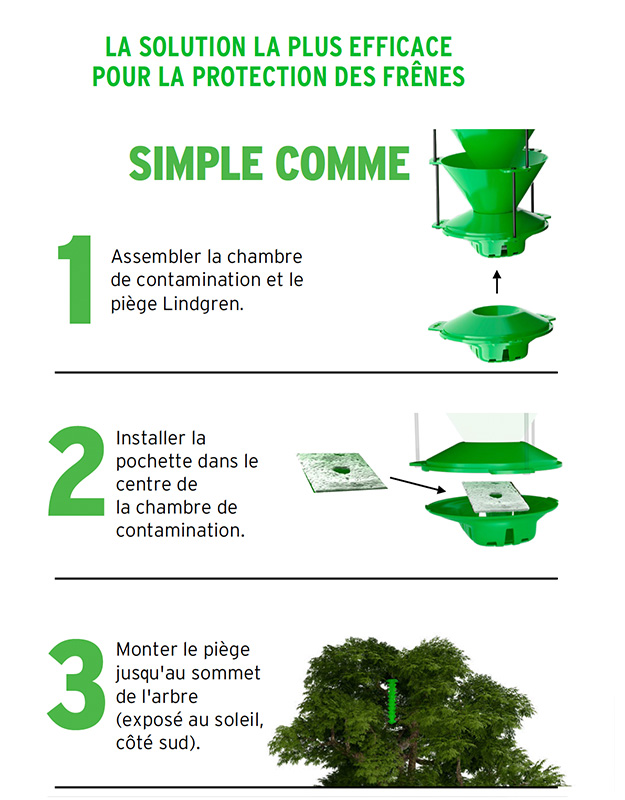 LA SOLUTION LA PLUS EFFICACE POUR LA PROTECTION DES FRÊNES

SIMPLE COMME

1 Assembler la chambre de contamination et le piège Lindgren.

2 Installer la pochette dans le centre de la chambre de contamination.

3 Monter le piège jusqu'au sommet de l'arbre (exposé au soleil, côté sud).